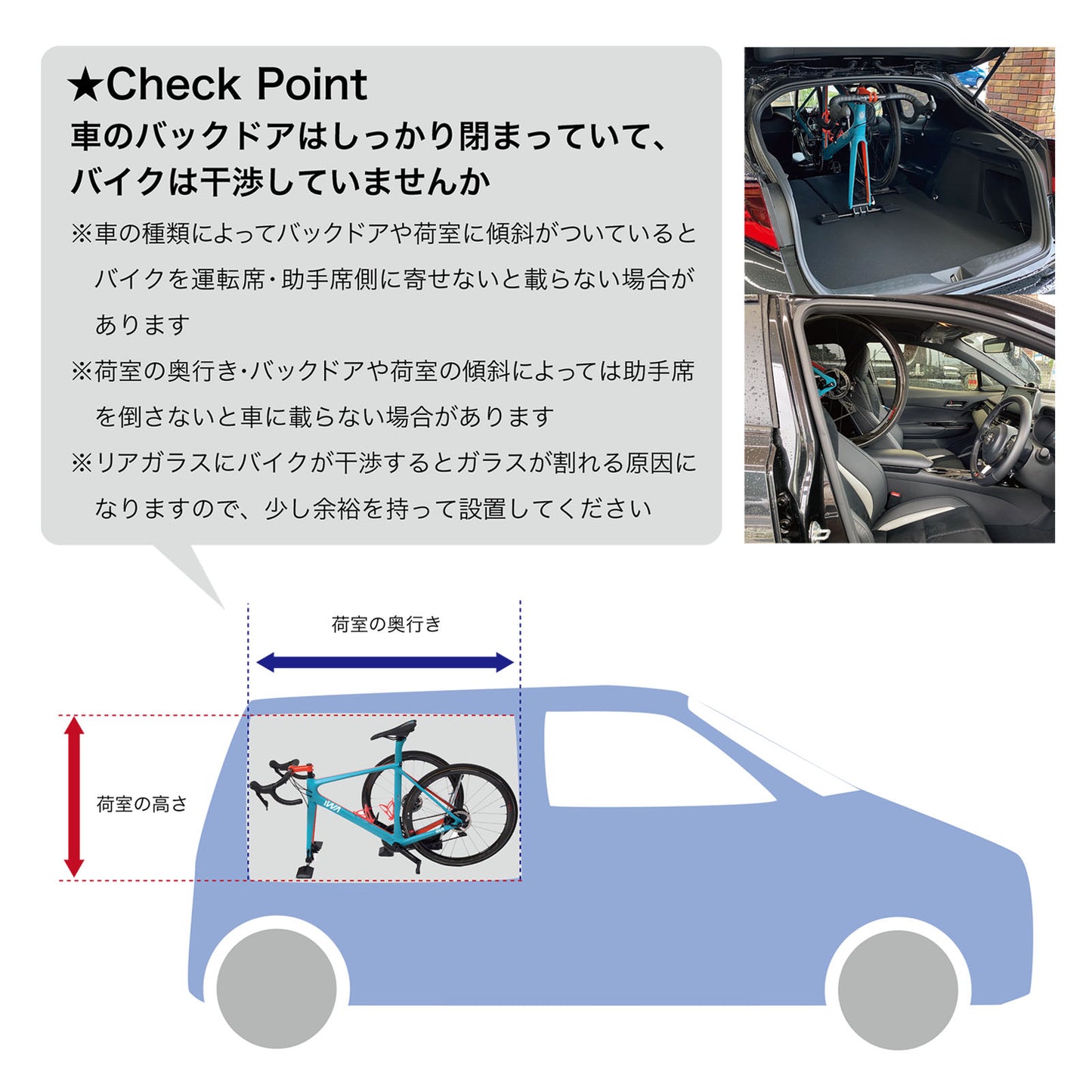 ★Check Point
車のバックドアはしっかり閉まっていて、バイクは干渉していませんか

※車の種類によってバックドアや荷室に傾斜がついているとバイクを運転席・助手席側に寄せないと載らない場合があります

※荷室の奥行き・バックドアや荷室の傾斜によっては助手席を倒さないと車に載らない場合があります

※リアガラスにバイクが干渉するとガラスが割れる原因になりますので、少し余裕を持って設置してください

荷室の奥行き

荷室の高さ

IWA