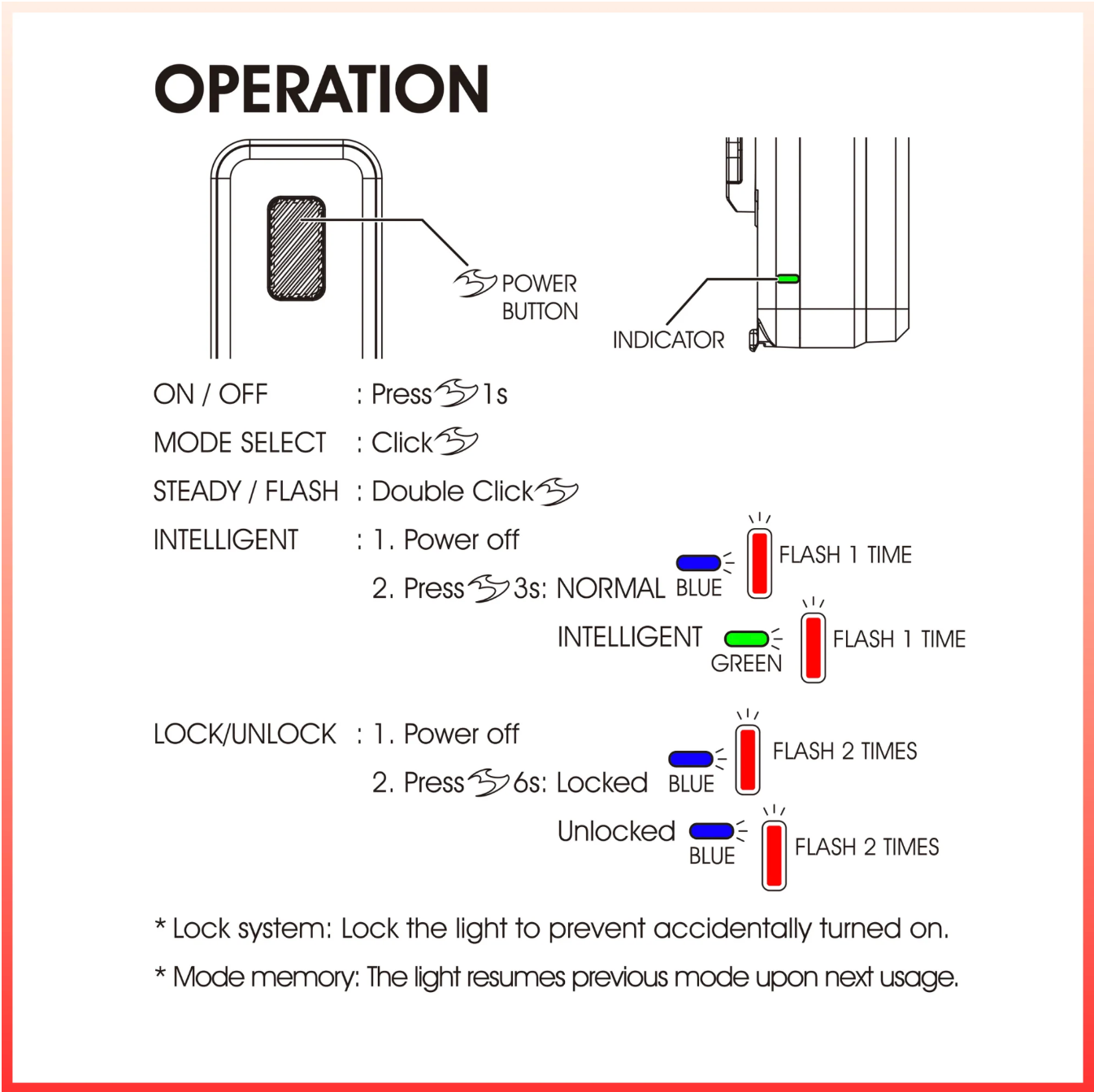 OPERATION

POWER BUTTON

INDICATOR

ON / OFF : Press 1s

MODE SELECT : Click

STEADY / FLASH : Double Click

INTELLIGENT : 1. Power off

2. Press 3s: NORMAL BLUE FLASH 1 TIME

INTELLIGENT GREEN FLASH 1 TIME

LOCK/UNLOCK : 1. Power off

2. Press 6s: Locked BLUE FLASH 2 TIMES

Unlocked BLUE FLASH 2 TIMES

* Lock system: Lock the light to prevent accidentally turned on.

* Mode memory: The light resumes previous mode upon next usage.