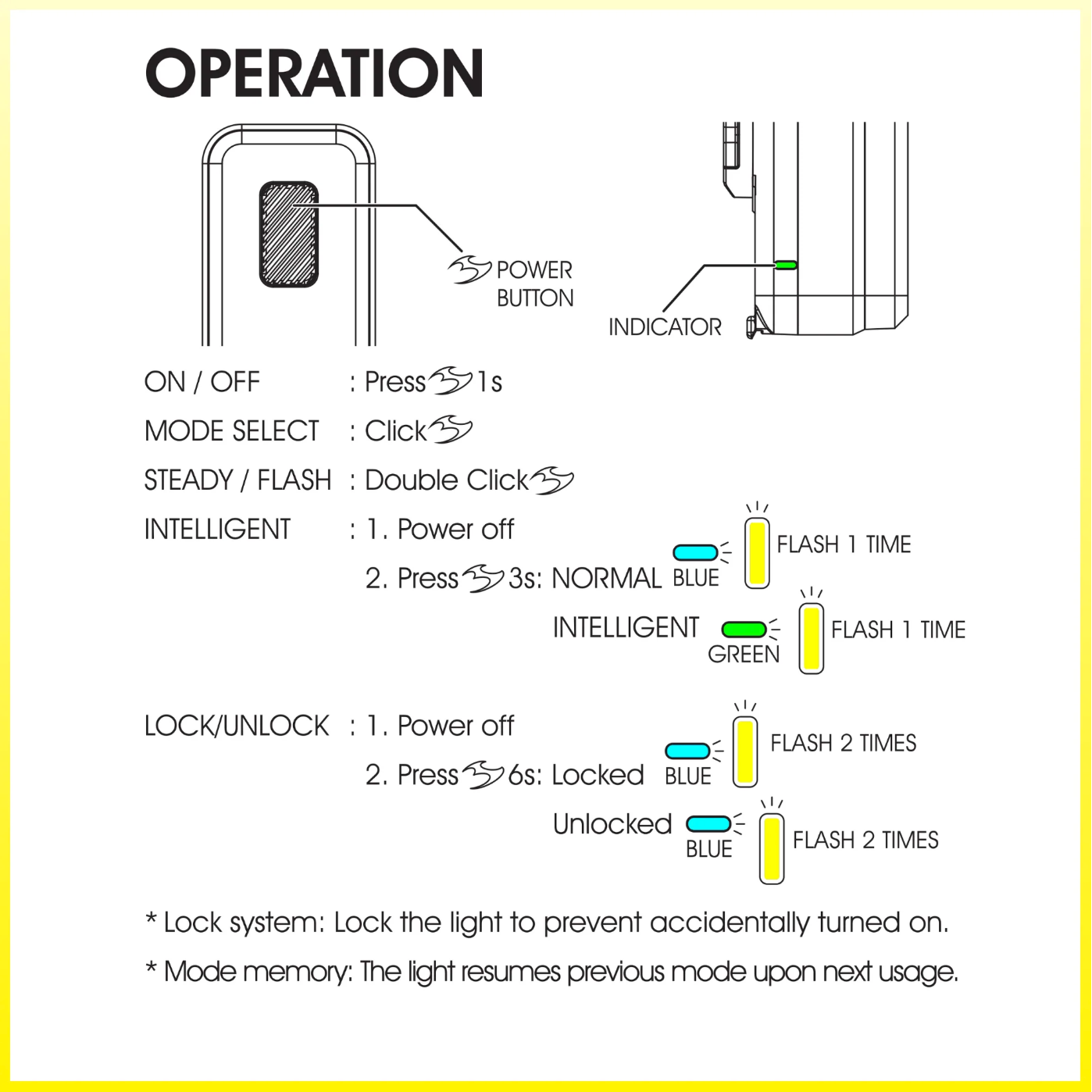 OPERATION

POWER BUTTON

INDICATOR

ON / OFF : Press 1s

MODE SELECT : Click

STEADY / FLASH : Double Click

INTELLIGENT : 1. Power off

2. Press 3s: NORMAL BLUE FLASH 1 TIME

INTELLIGENT GREEN FLASH 1 TIME

LOCK/UNLOCK : 1. Power off

2. Press 6s: Locked BLUE FLASH 2 TIMES

Unlocked BLUE FLASH 2 TIMES

* Lock system: Lock the light to prevent accidentally turned on.

* Mode memory: The light resumes previous mode upon next usage.