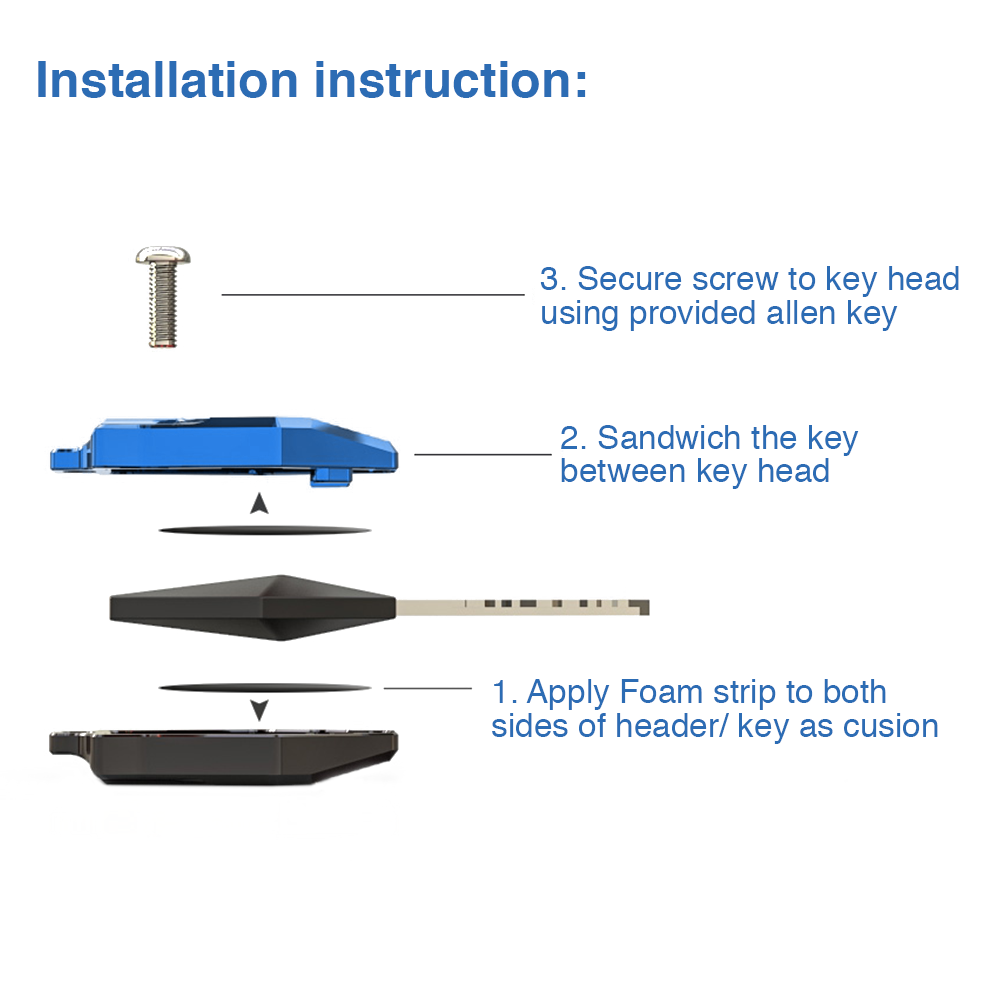 Installation instruction:

3. Secure screw to key head using provided allen key

2. Sandwich the key between key head

1. Apply Foam strip to both sides of header/ key as cusion