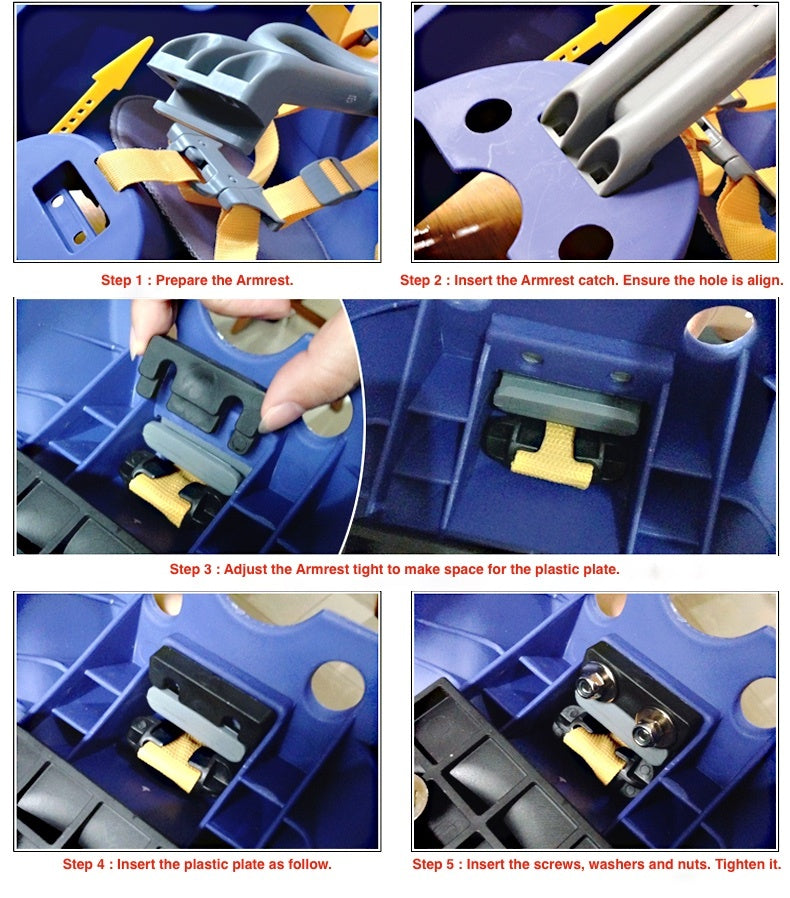 Step 1 : Prepare the Armrest.

Step 2 : Insert the Armrest catch. Ensure the hole is align.

Step 3 : Adjust the Armrest tight to make space for the plastic plate.

Step 4 : Insert the plastic plate as follow.

Step 5 : Insert the screws, washers and nuts. Tighten it.