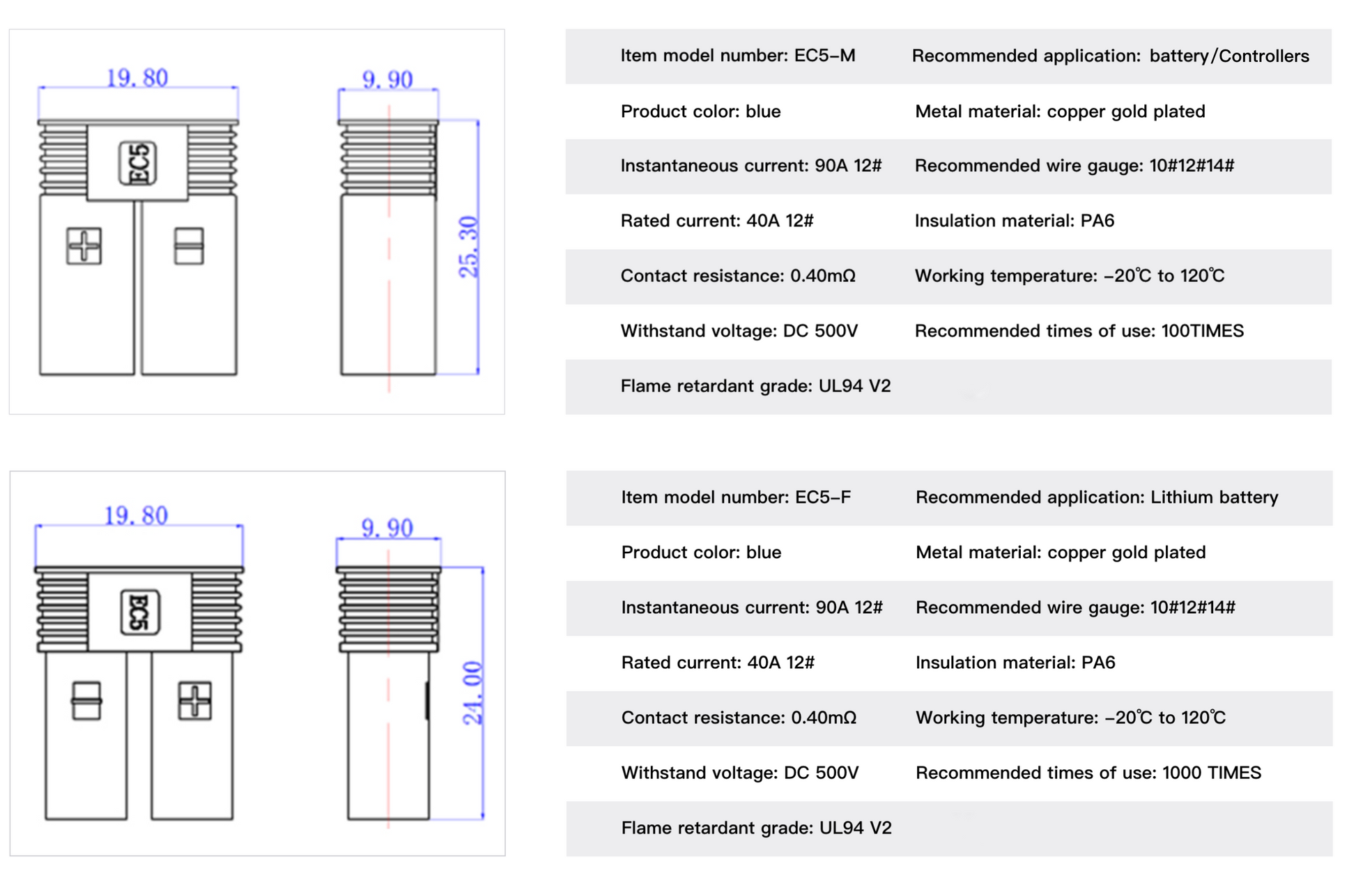 19.80

EC5

9.90

25.30

| Item model number: EC5-M | Recommended application: battery/Controllers |
|---|---|
| Product color: blue | Metal material: copper gold plated |
| Instantaneous current: 90A 12# | Recommended wire gauge: 10#12#14# |
| Rated current: 40A 12# | Insulation material: PA6 |
| Contact resistance: 0.40mΩ | Working temperature: -20℃ to 120℃ |
| Withstand voltage: DC 500V | Recommended times of use: 100TIMES |
| Flame retardant grade: UL94 V2 | |

19.80

EC5

9.90

24.00

| Item model number: EC5-F | Recommended application: Lithium battery |
|---|---|
| Product color: blue | Metal material: copper gold plated |
| Instantaneous current: 90A 12# | Recommended wire gauge: 10#12#14# |
| Rated current: 40A 12# | Insulation material: PA6 |
| Contact resistance: 0.40mΩ | Working temperature: -20℃ to 120℃ |
| Withstand voltage: DC 500V | Recommended times of use: 1000 TIMES |
| Flame retardant grade: UL94 V2 | |