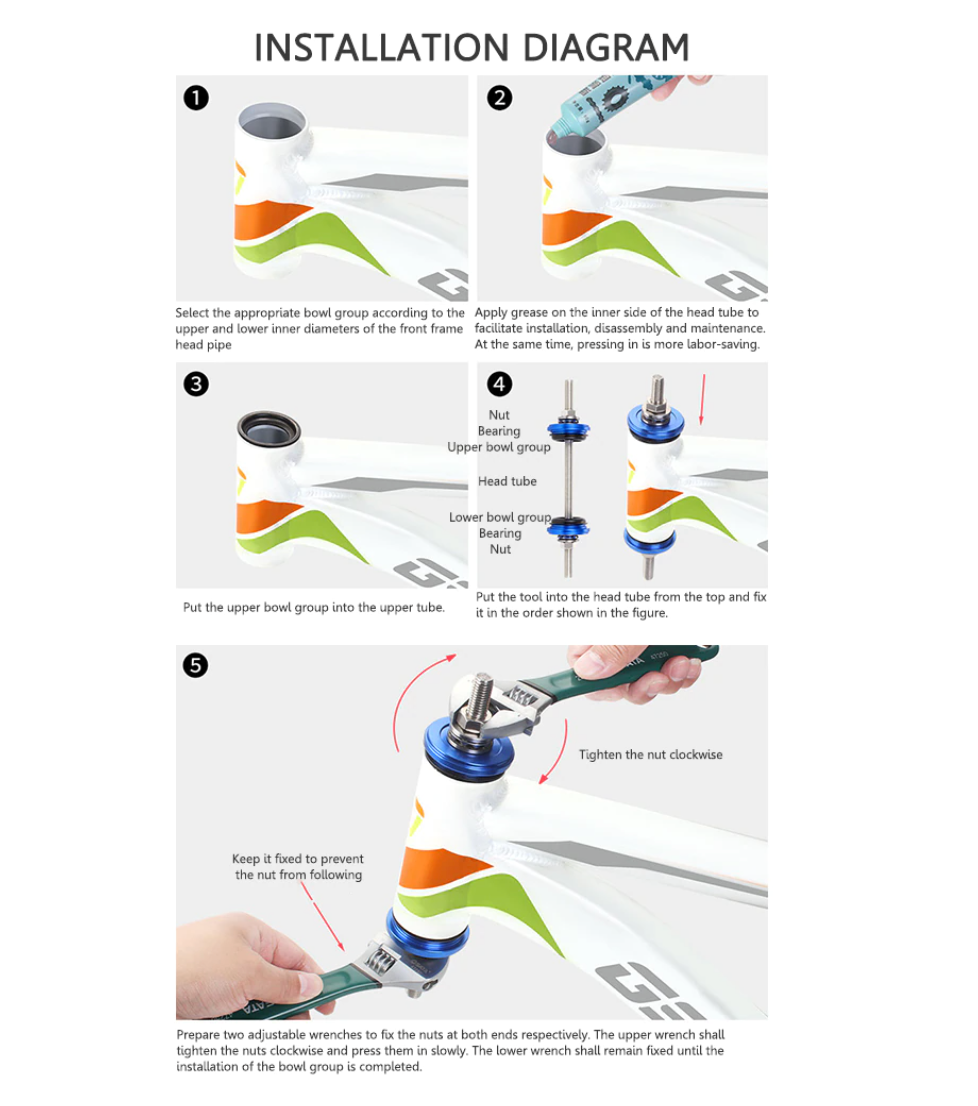 INSTALLATION DIAGRAM

1

Select the appropriate bowl group according to the upper and lower inner diameters of the front frame head pipe

2

Apply grease on the inner side of the head tube to facilitate installation, disassembly and maintenance. At the same time, pressing in is more labor-saving.

3

Put the upper bowl group into the upper tube.

4

Nut
Bearing
Upper bowl group
Head tube
Lower bowl group
Bearing
Nut

Put the tool into the head tube from the top and fix it in the order shown in the figure.

5

Tighten the nut clockwise

Keep it fixed to prevent the nut from following

Prepare two adjustable wrenches to fix the nuts at both ends respectively. The upper wrench shall tighten the nuts clockwise and press them in slowly. The lower wrench shall remain fixed until the installation of the bowl group is completed.