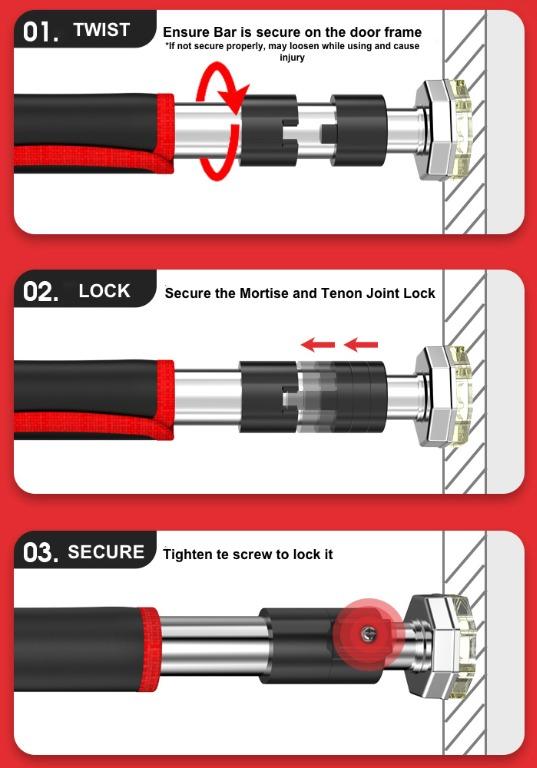 01. TWIST

Ensure Bar is secure on the door frame
*If not secure properly, may loosen while using and cause injury

02. LOCK

Secure the Mortise and Tenon Joint Lock

03. SECURE

Tighten te screw to lock it