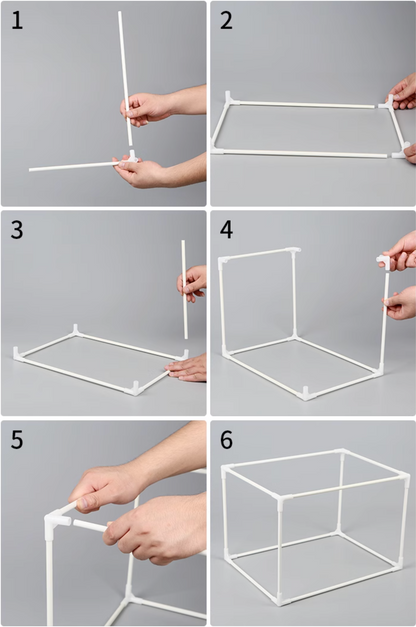 1

2

3

4

5

6