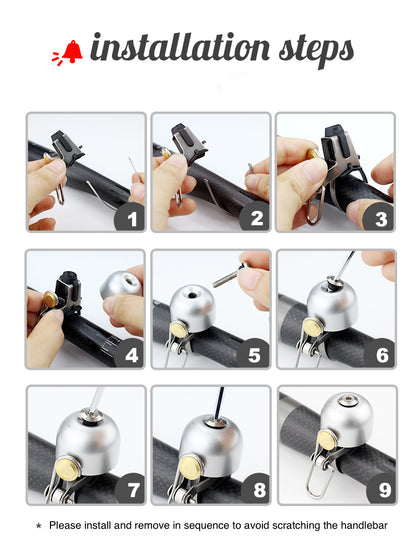 installation steps

1

2

3

4

5

6

7

8

9

* Please install and remove in sequence to avoid scratching the handlebar