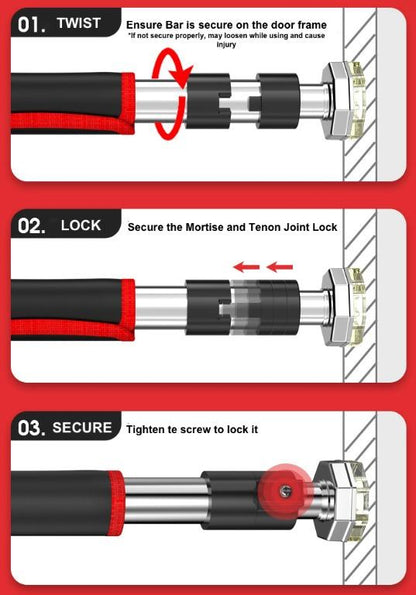 01. TWIST

Ensure Bar is secure on the door frame

*If not secure properly, may loosen while using and cause injury

02. LOCK

Secure the Mortise and Tenon Joint Lock

03. SECURE

Tighten te screw to lock it